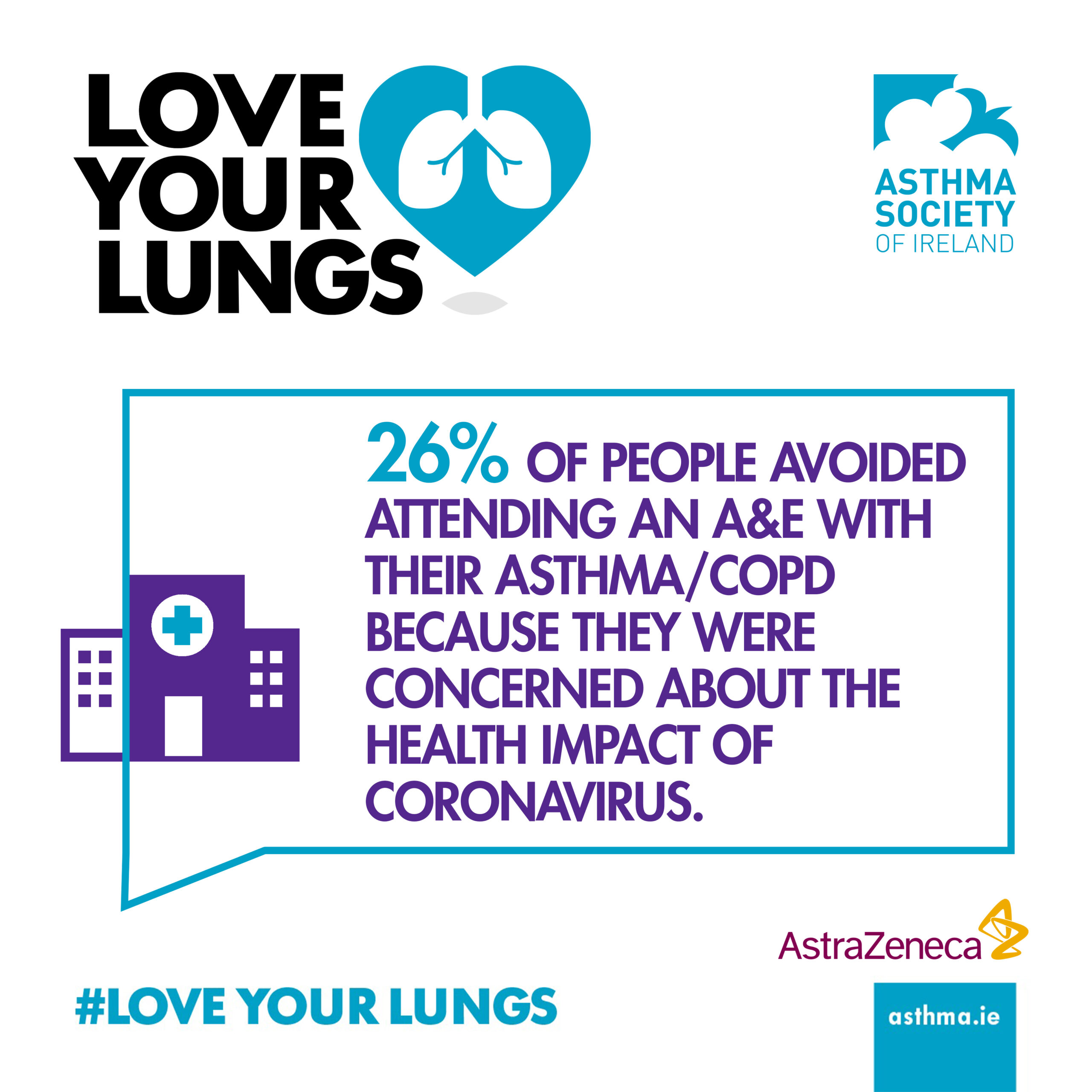 LOVE YOUR LUNGS

ASTHMA SOCIETY OF IRELAND

26% OF PEOPLE AVOIDED ATTENDING AN A&E WITH THEIR ASTHMA/COPD BECAUSE THEY WERE CONCERNED ABOUT THE HEALTH IMPACT OF CORONAVIRUS.

AstraZeneca

#LOVE YOUR LUNGS

asthma.ie