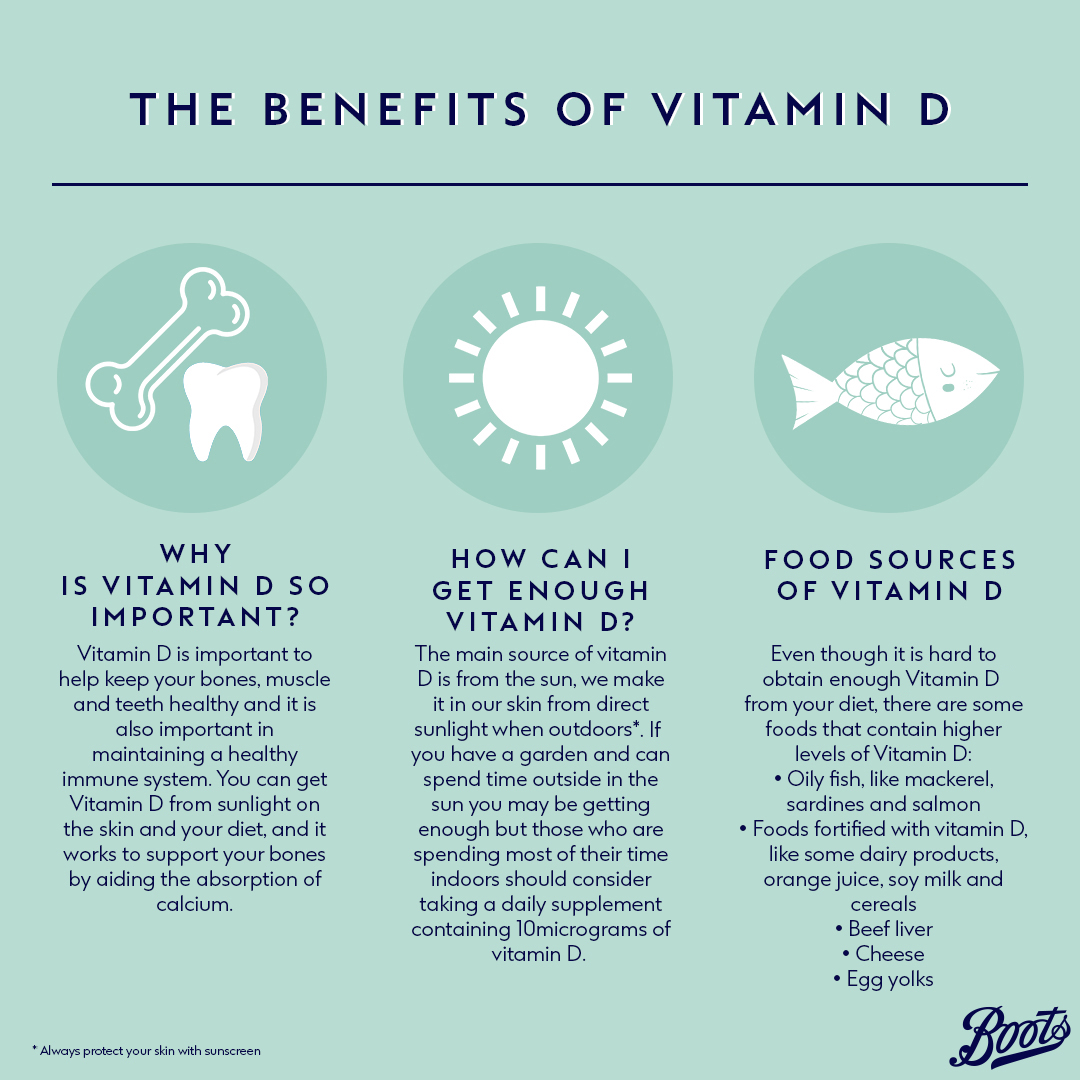 THE BENEFITS OF VITAMIN D

WHY IS VITAMIN D SO IMPORTANT?

Vitamin D is important to help keep your bones, muscle and teeth healthy and it is also important in maintaining a healthy immune system. You can get Vitamin D from sunlight on the skin and your diet, and it works to support your bones by aiding the absorption of calcium.

HOW CAN I GET ENOUGH VITAMIN D?

The main source of vitamin D is from the sun, we make it in our skin from direct sunlight when outdoors*. If you have a garden and can spend time outside in the sun you may be getting enough but those who are spending most of their time indoors should consider taking a daily supplement containing 10micrograms of vitamin D.

FOOD SOURCES OF VITAMIN D

Even though it is hard to obtain enough Vitamin D from your diet, there are some foods that contain higher levels of Vitamin D:
• Oily fish, like mackerel, sardines and salmon
• Foods fortified with vitamin D, like some dairy products, orange juice, soy milk and cereals
• Beef liver
• Cheese
• Egg yolks

* Always protect your skin with sunscreen

Boots